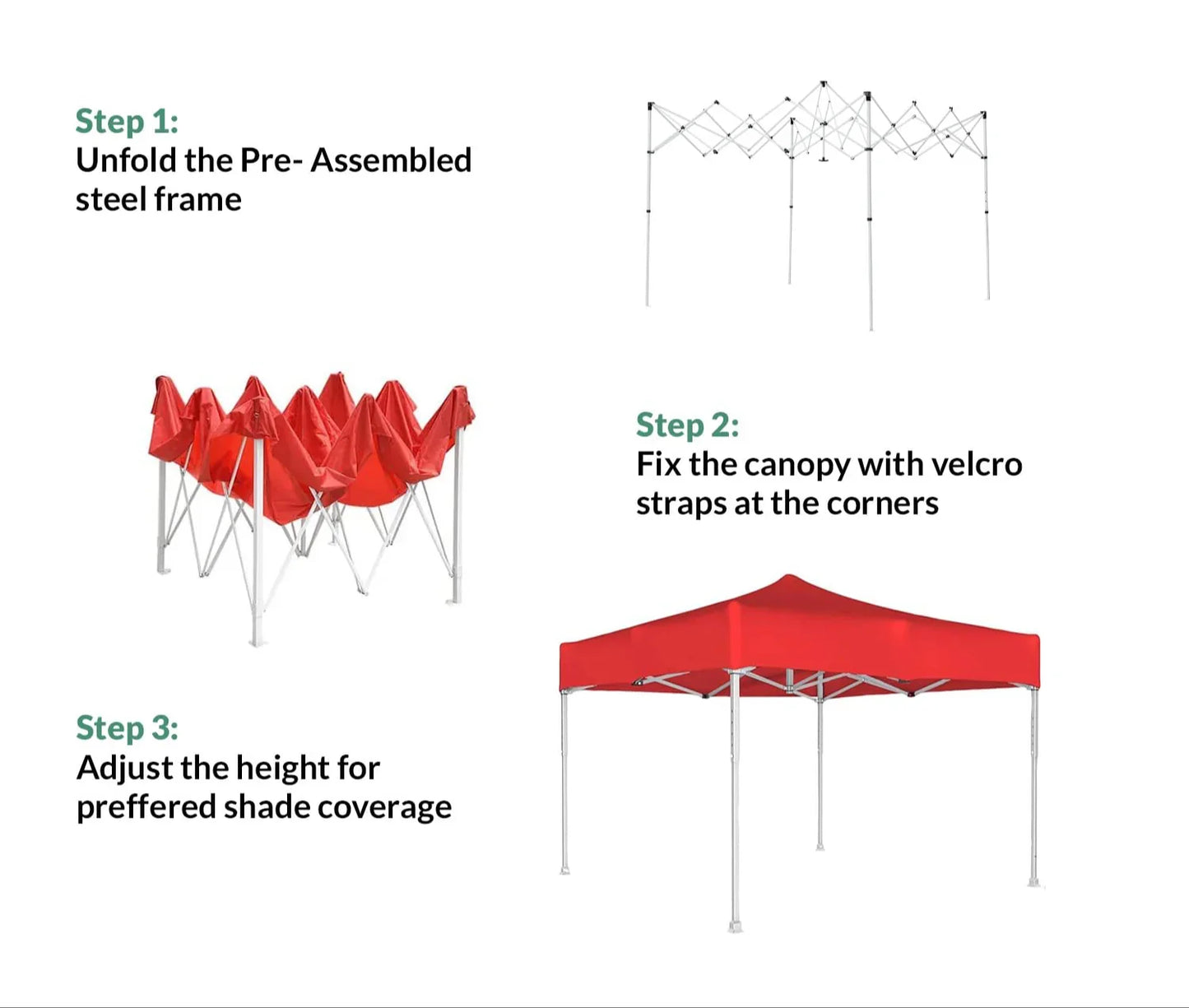 Step 1:
Unfold the Pre- Assembled steel frame

Step 2:
Fix the canopy with velcro straps at the corners

Step 3:
Adjust the height for preffered shade coverage